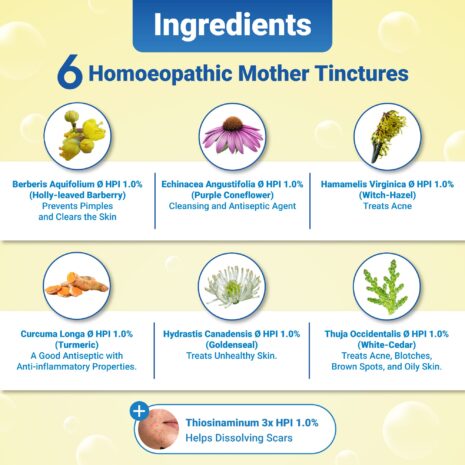 Ingredients

6 Homoeopathic Mother Tinctures

Berberis Aquifolium Ø HPI 1.0%
(Holly-leaved Barberry)
Prevents Pimples and Clears the Skin

Echinacea Angustifolia Ø HPI 1.0%
(Purple Coneflower)
Cleansing and Antiseptic Agent

Hamamelis Virginica Ø HPI 1.0%
(Witch-Hazel)
Treats Acne

Curcuma Longa Ø HPI 1.0%
(Turmeric)
A Good Antiseptic with Anti-inflammatory Properties.

Hydrastis Canadensis Ø HPI 1.0%
(Goldenseal)
Treats Unhealthy Skin.

Thuja Occidentalis Ø HPI 1.0%
(White-Cedar)
Treats Acne, Blotches, Brown Spots, and Oily Skin.

+
Thiosinaminum 3x HPI 1.0%
Helps Dissolving Scars